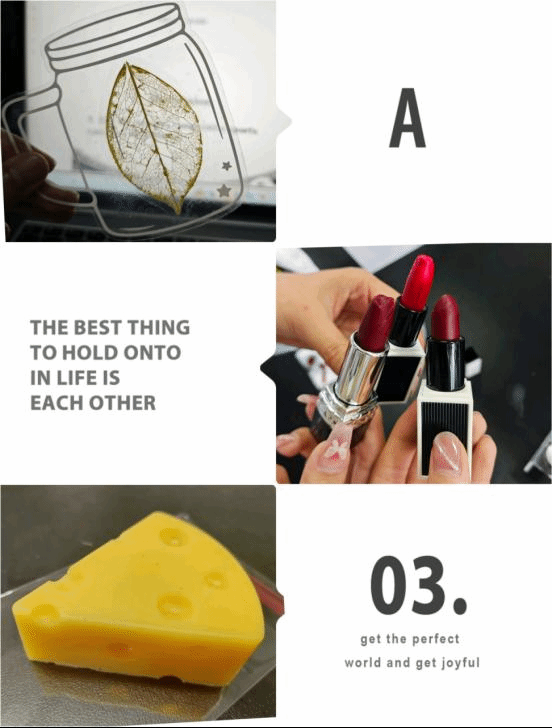 A

THE BEST THING TO HOLD ONTO IN LIFE IS EACH OTHER

03.

get the perfect world and get joyful